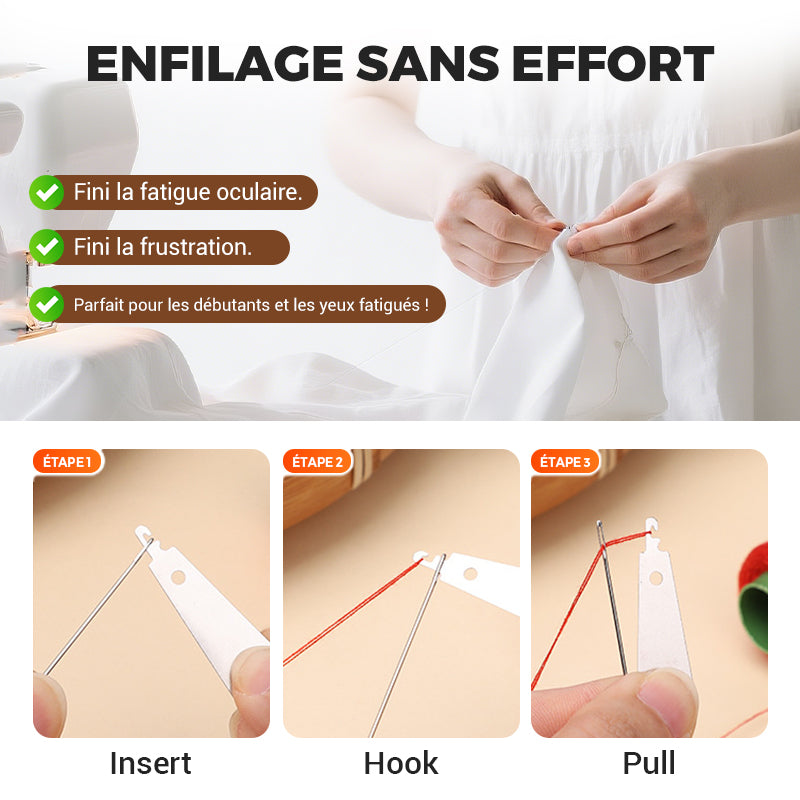 ENFILAGE SANS EFFORT

Fini la fatigue oculaire.

Fini la frustration.

Parfait pour les débutants et les yeux fatigués !

ÉTAPE 1

Insert

ÉTAPE 2

Hook

ÉTAPE 3

Pull