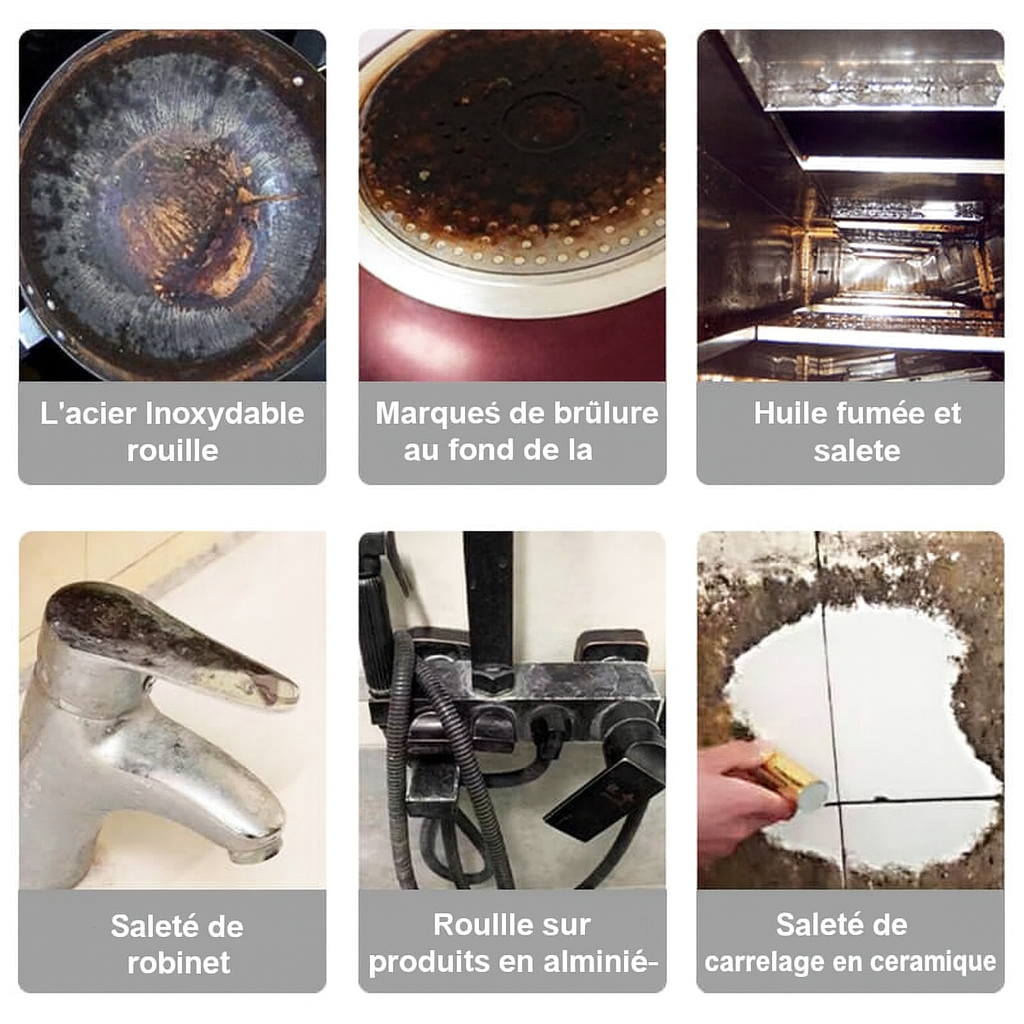 L'acier Inoxydable rouille

Marques de brûlure au fond de la

Huile fumée et salete

Saleté de robinet

Roullle sur produits en alminié-

Saleté de carrelage en ceramique