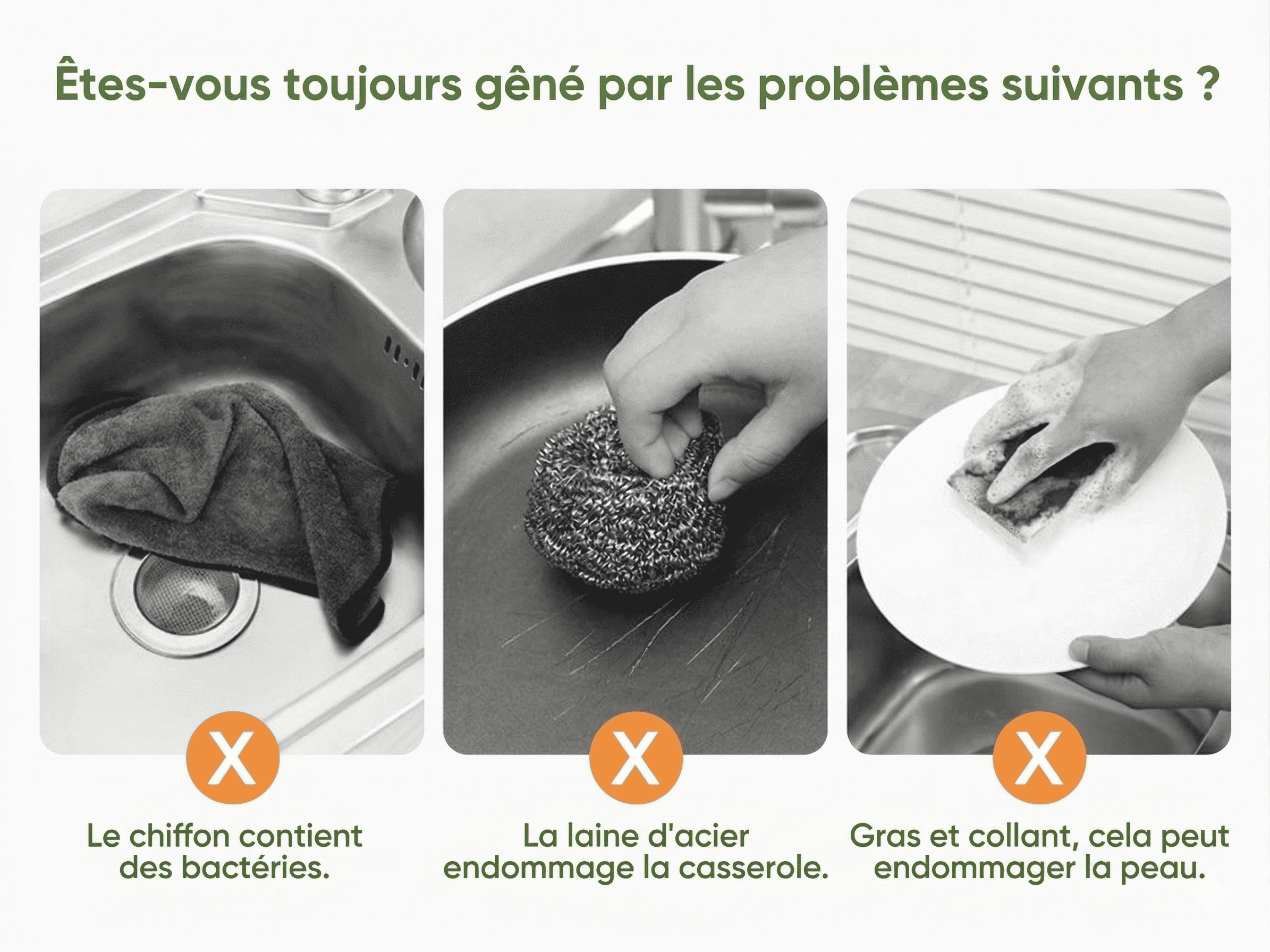 Êtes-vous toujours gêné par les problèmes suivants ?

X

Le chiffon contient des bactéries.

X

La laine d'acier endommage la casserole.

X

Gras et collant, cela peut endommager la peau.